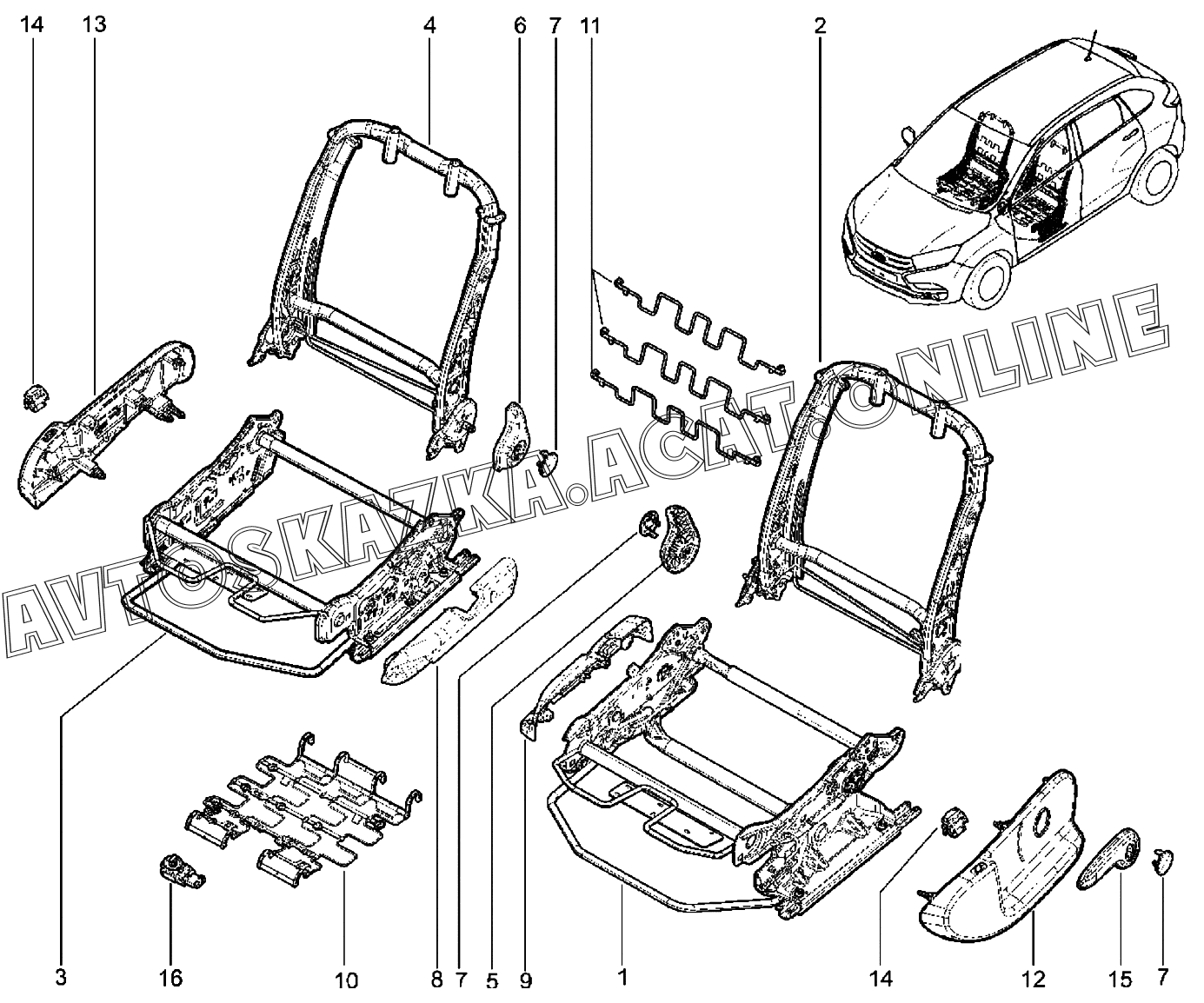 14 13 4 6 7 11 2

AVTOSKAZKA.ACAT.ONLINE

3 16 10 8 7 5 9 1 14 12 15 7